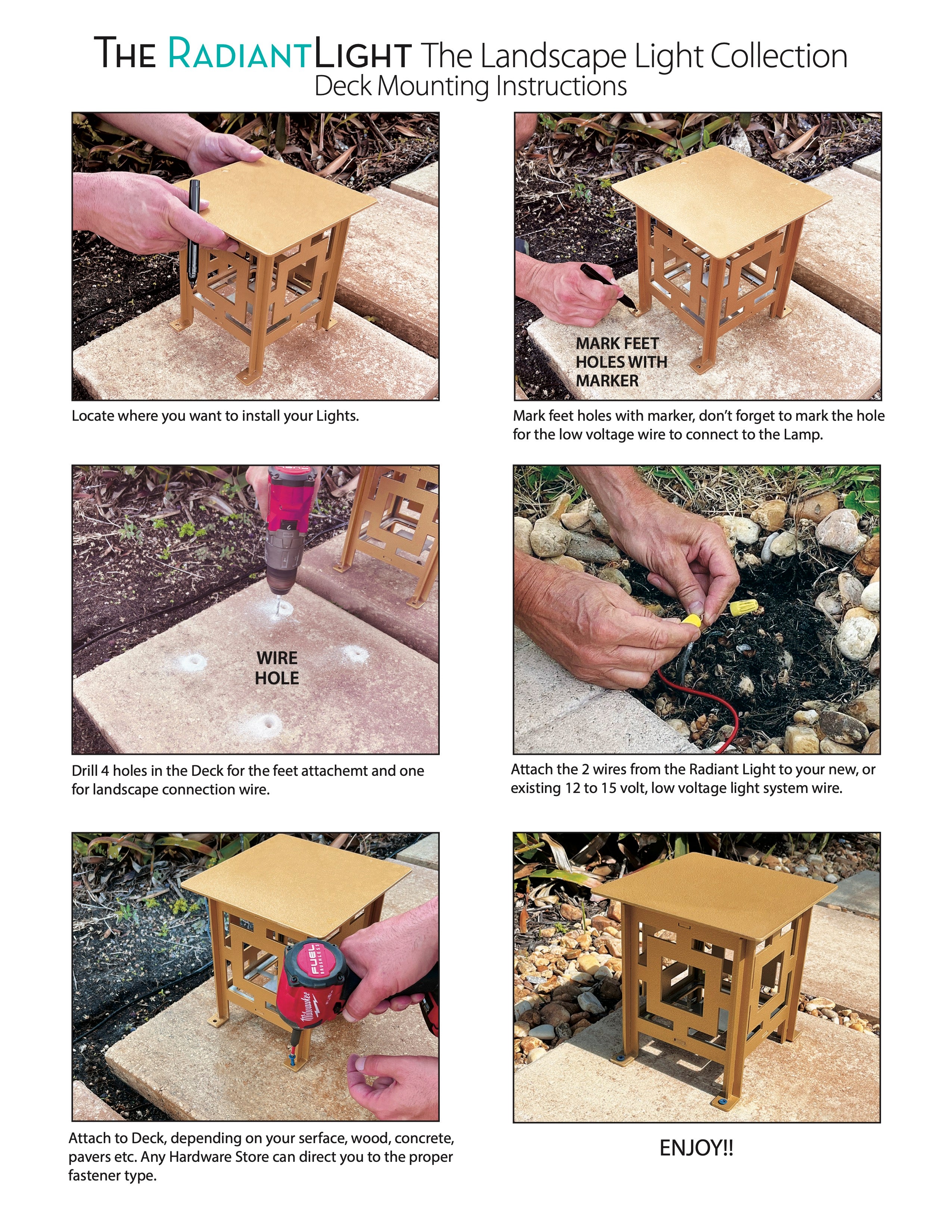 THE RADIANTLIGHT The Landscape Light Collection
Deck Mounting Instructions

Locate where you want to install your Lights.

MARK FEET HOLES WITH MARKER

Mark feet holes with marker, don't forget to mark the hole for the low voltage wire to connect to the Lamp.

WIRE HOLE

Drill 4 holes in the Deck for the feet attachemt and one for landscape connection wire.

Attach the 2 wires from the Radiant Light to your new, or existing 12 to 15 volt, low voltage light system wire.

FUEL BRUSHLESS

Milwaukee

Attach to Deck, depending on your serface, wood, concrete, pavers etc. Any Hardware Store can direct you to the proper fastener type.

ENJOY!!