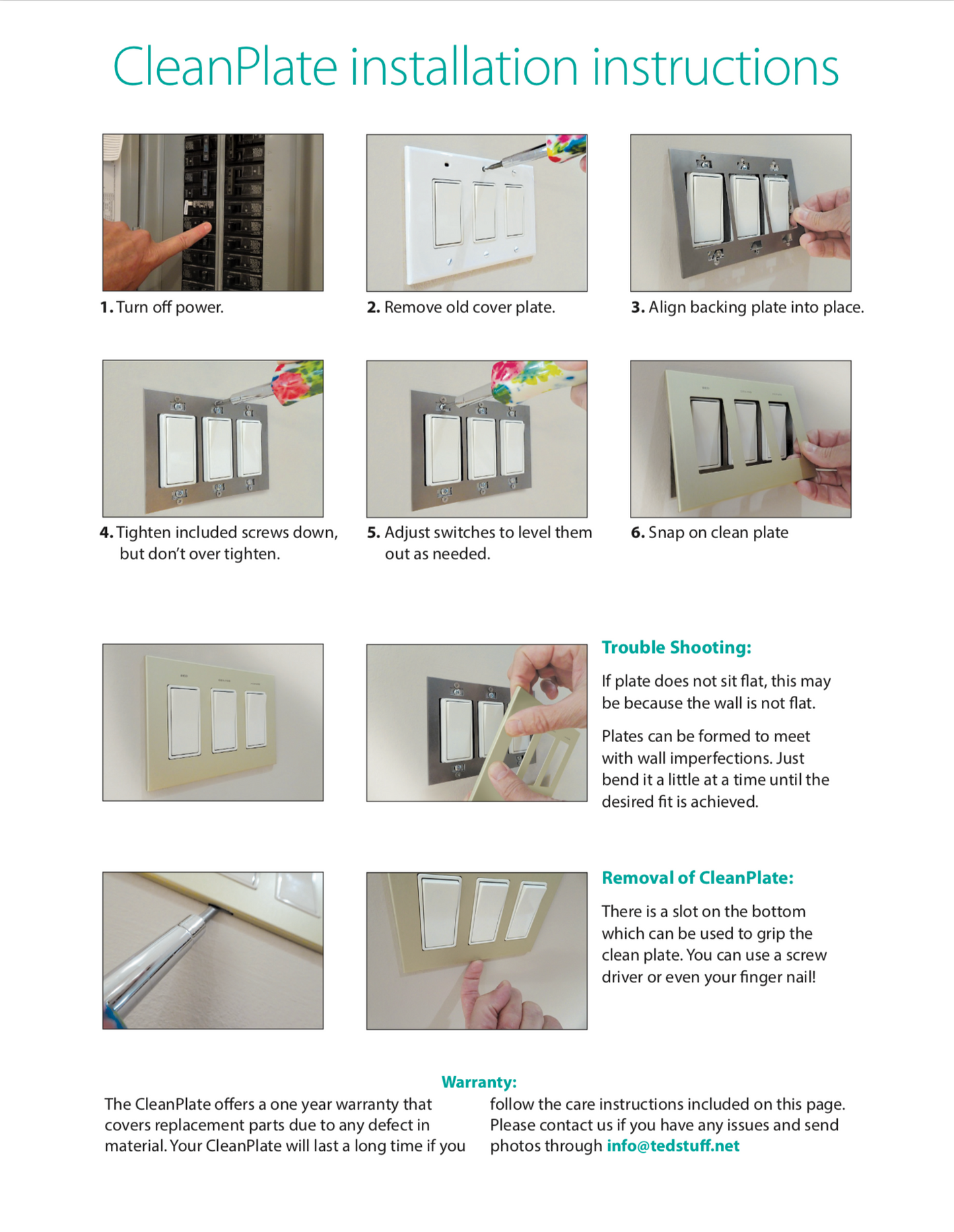 CleanPlate installation instructions

1. Turn off power.

2. Remove old cover plate.

3. Align backing plate into place.

4. Tighten included screws down, but don't over tighten.

5. Adjust switches to level them out as needed.

6. Snap on clean plate

Trouble Shooting:

If plate does not sit flat, this may be because the wall is not flat.

Plates can be formed to meet with wall imperfections. Just bend it a little at a time until the desired fit is achieved.

Removal of CleanPlate:

There is a slot on the bottom which can be used to grip the clean plate. You can use a screw driver or even your finger nail!

Warranty:

The CleanPlate offers a one year warranty that covers replacement parts due to any defect in material. Your CleanPlate will last a long time if you follow the care instructions included on this page. Please contact us if you have any issues and send photos through info@tedstuff.net